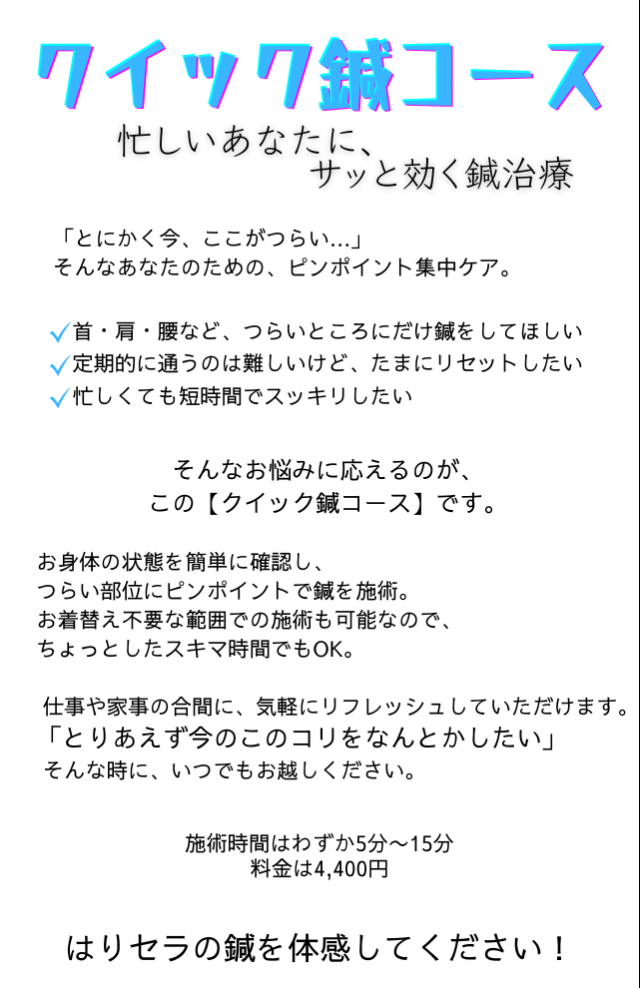 クイック鍼コース

忙しいあなたに、
サッと効く鍼治療

「とにかく今、ここがつらい…」
そんなあなたのための、ピンポイント集中ケア。

✓首・肩・腰など、つらいところにだけ鍼をしてほしい
✓定期的に通うのは難しいけど、たまにリセットしたい
✓忙しくても短時間でスッキリしたい

そんなお悩みに応えるのが、
この【クイック鍼コース】です。

お身体の状態を簡単に確認し、
つらい部位にピンポイントで鍼を施術。
お着替え不要な範囲での施術も可能なので、
ちょっとしたスキマ時間でもOK。

仕事や家事の合間に、気軽にリフレッシュしていただけます。
「とりあえず今のこのコリをなんとかしたい」
そんな時に、いつでもお越しください。

施術時間はわずか5分〜15分
料金は4,400円

はりセラの鍼を体感してください！