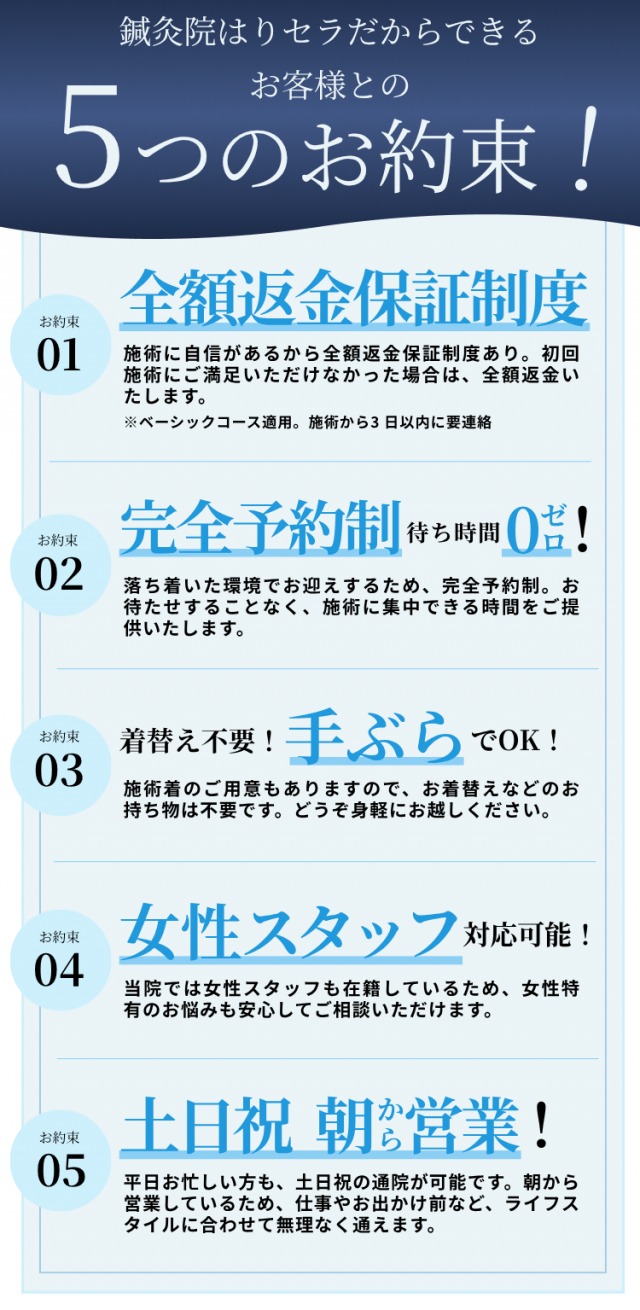 鍼灸院はりセラだからできる

お客様との

5つのお約束！

お約束
01

全額返金保証制度

施術に自信があるから全額返金保証制度あり。初回施術にご満足いただけなかった場合は、全額返金いたします。

※ベーシックコース適用。施術から3日以内に要連絡

お約束
02

完全予約制 待ち時間0ゼロ！

落ち着いた環境でお迎えするため、完全予約制。お待たせすることなく、施術に集中できる時間をご提供いたします。

お約束
03

着替え不要！手ぶらでOK！

施術着のご用意もありますので、お着替えなどのお持ち物は不要です。どうぞ身軽にお越しください。

お約束
04

女性スタッフ対応可能！

当院では女性スタッフも在籍しているため、女性特有のお悩みも安心してご相談いただけます。

お約束
05

土日祝 朝から営業！

平日お忙しい方も、土日祝の通院が可能です。朝から営業しているため、仕事やお出かけ前など、ライフスタイルに合わせて無理なく通えます。